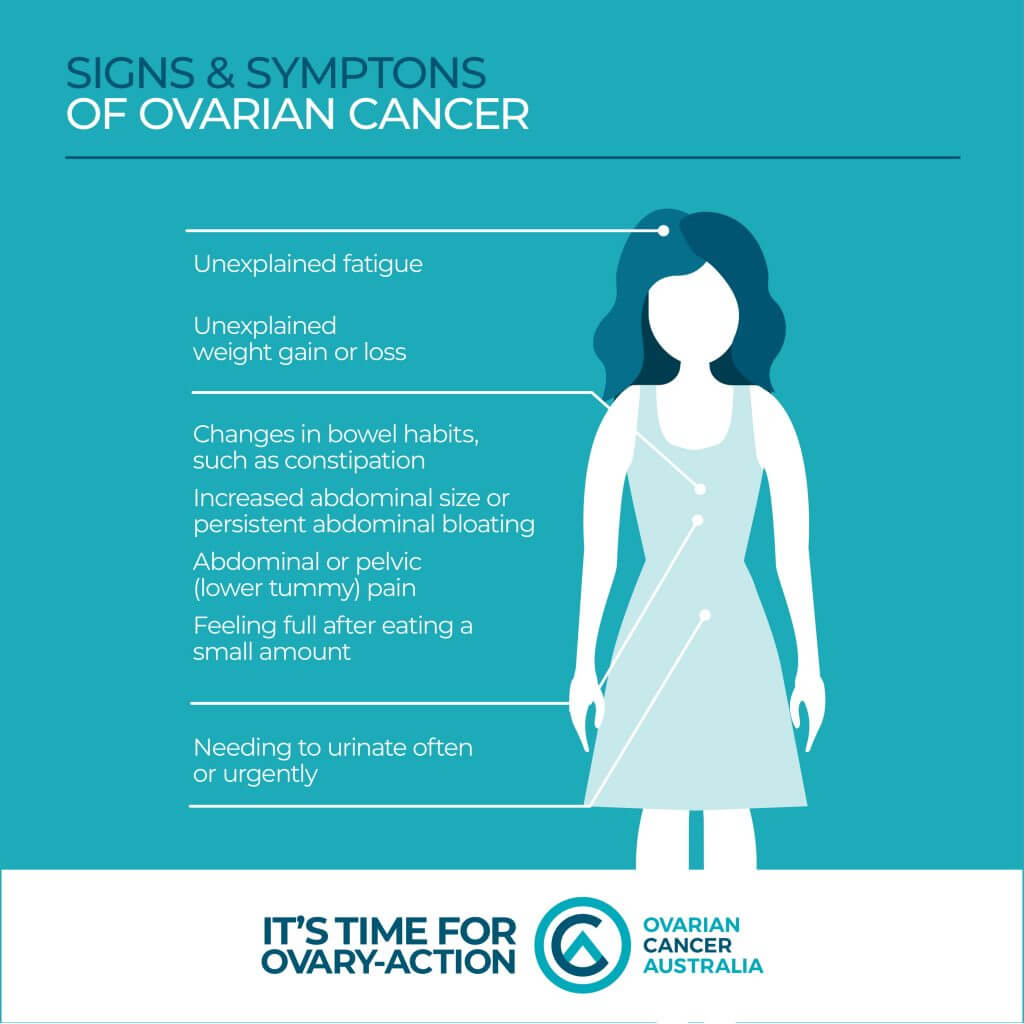 SIGNS & SYMPTONS
OF OVARIAN CANCER

Unexplained fatigue

Unexplained weight gain or loss

Changes in bowel habits, such as constipation

Increased abdominal size or persistent abdominal bloating

Abdominal or pelvic (lower tummy) pain

Feeling full after eating a small amount

Needing to urinate often or urgently

IT'S TIME FOR OVARY-ACTION

OVARIAN CANCER AUSTRALIA